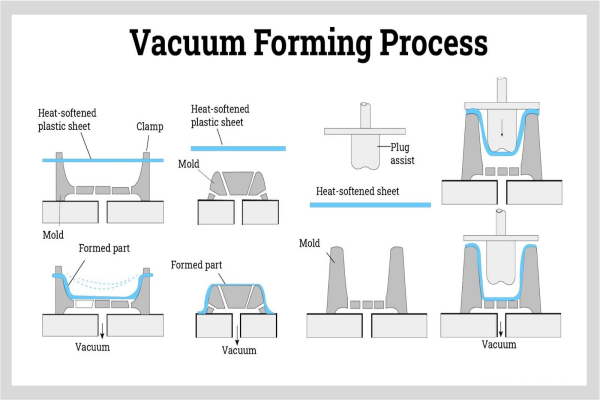 Vacuum Forming Process

Heat-softened plastic sheet

Clamp

Mold

Formed part

Vacuum

Heat-softened plastic sheet

Mold

Formed part

Vacuum

Plug assist

Heat-softened sheet

Mold

Vacuum