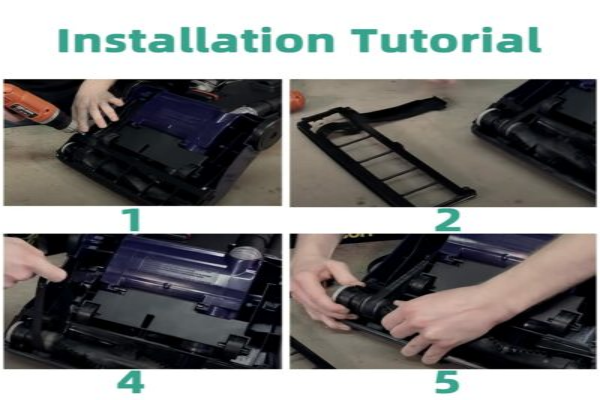 Installation Tutorial

1

2

4

5